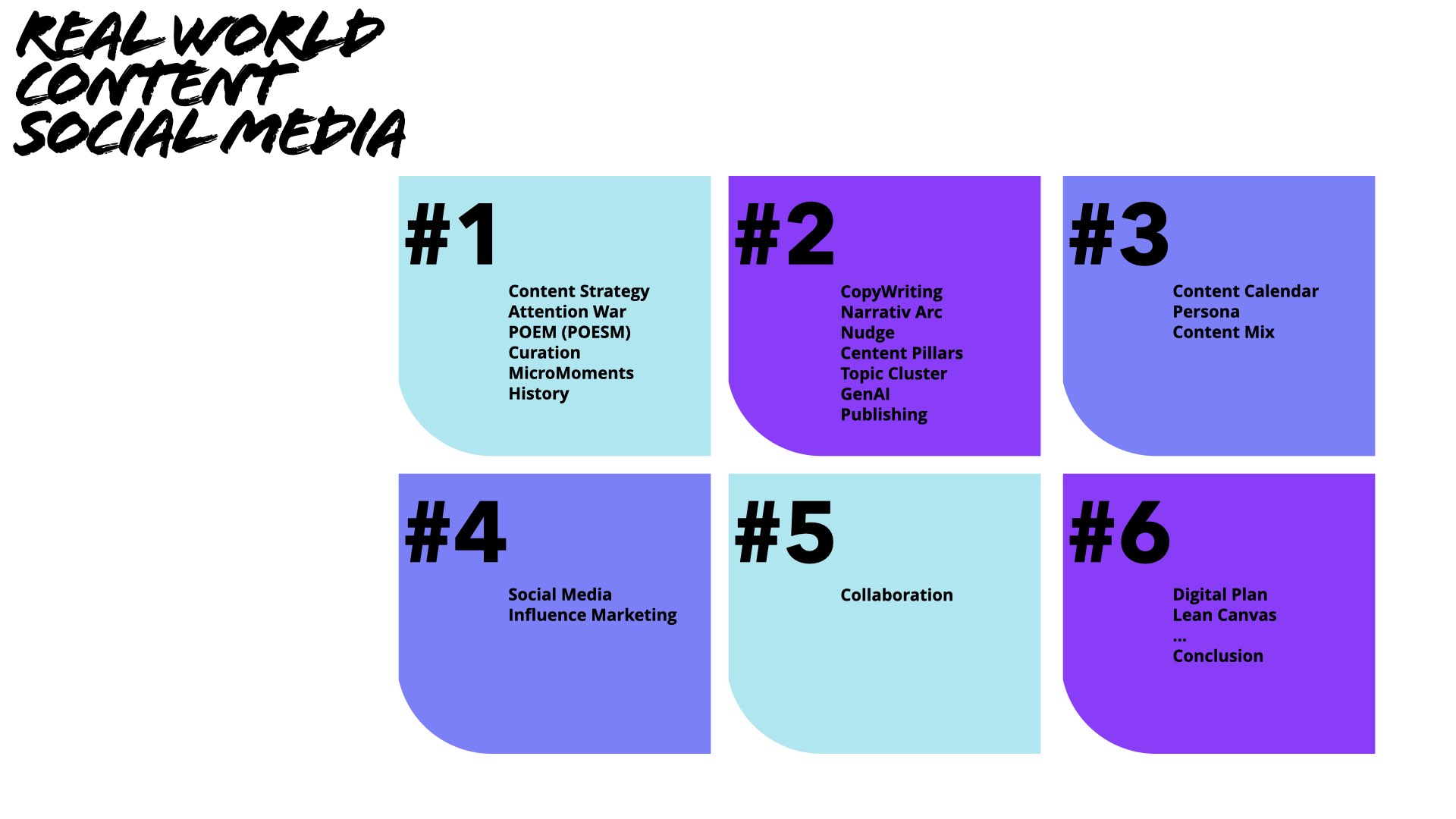 REAL WORLD
CONTENT
SOCIAL MEDIA

#1

Content Strategy
Attention War
POEM (POESM)
Curation
MicroMoments
History

#2

CopyWriting
Narrativ Arc
Nudge
Centent Pillars
Topic Cluster
GenAI
Publishing

#3

Content Calendar
Persona
Content Mix

#4

Social Media
Influence Marketing

#5

Collaboration

#6

Digital Plan
Lean Canvas
...
Conclusion